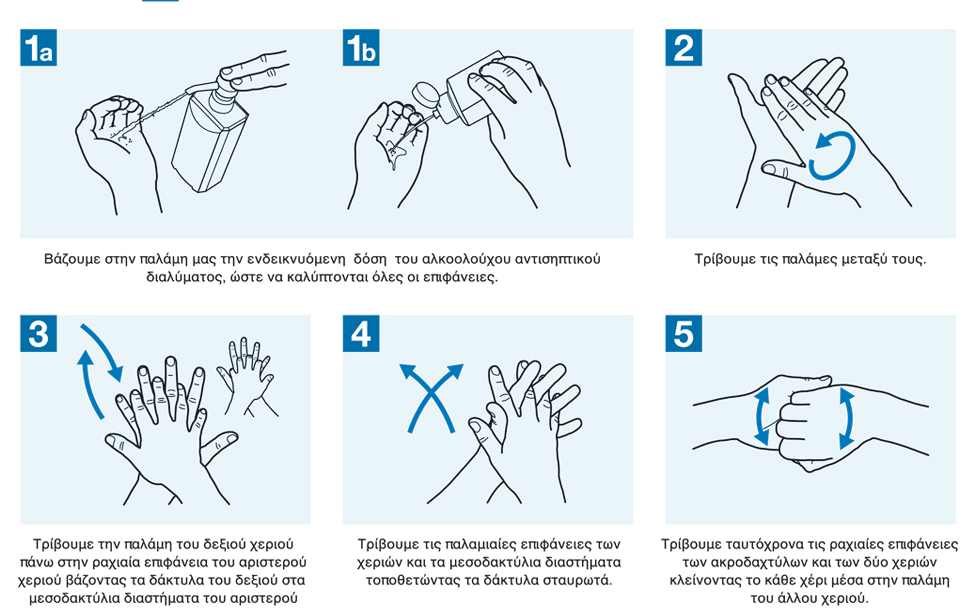 1a

1b

2

Βάζουμε στην παλάμη μας την ενδεικνυόμενη δόση του αλκοολούχου αντισηπτικού διαλύματος, ώστε να καλύπτονται όλες οι επιφάνειες.

Τρίβουμε τις παλάμες μεταξύ τους.

3

4

5

Τρίβουμε την παλάμη του δεξιού χεριού πάνω στην ραχιαία επιφάνεια του αριστερού χεριού βάζοντας τα δάκτυλα του δεξιού στα μεσοδακτύλια διαστήματα του αριστερού

Τρίβουμε τις παλαμιαίες επιφάνειες των χεριών και τα μεσοδακτύλια διαστήματα τοποθετώντας τα δάκτυλα σταυρωτά.

Τρίβουμε ταυτόχρονα τις ραχιαίες επιφάνειες των ακροδαχτύλων και των δύο χεριών κλείνοντας το κάθε χέρι μέσα στην παλάμη του άλλου χεριού.